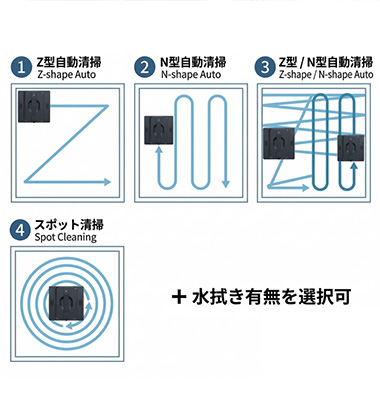 1 Z型自動清掃
Z-shape Auto

2 N型自動清掃
N-shape Auto

3 Z型 / N型自動清掃
Z-shape / N-shape Auto

4 スポット清掃
Spot Cleaning

+ 水拭き有無を選択可